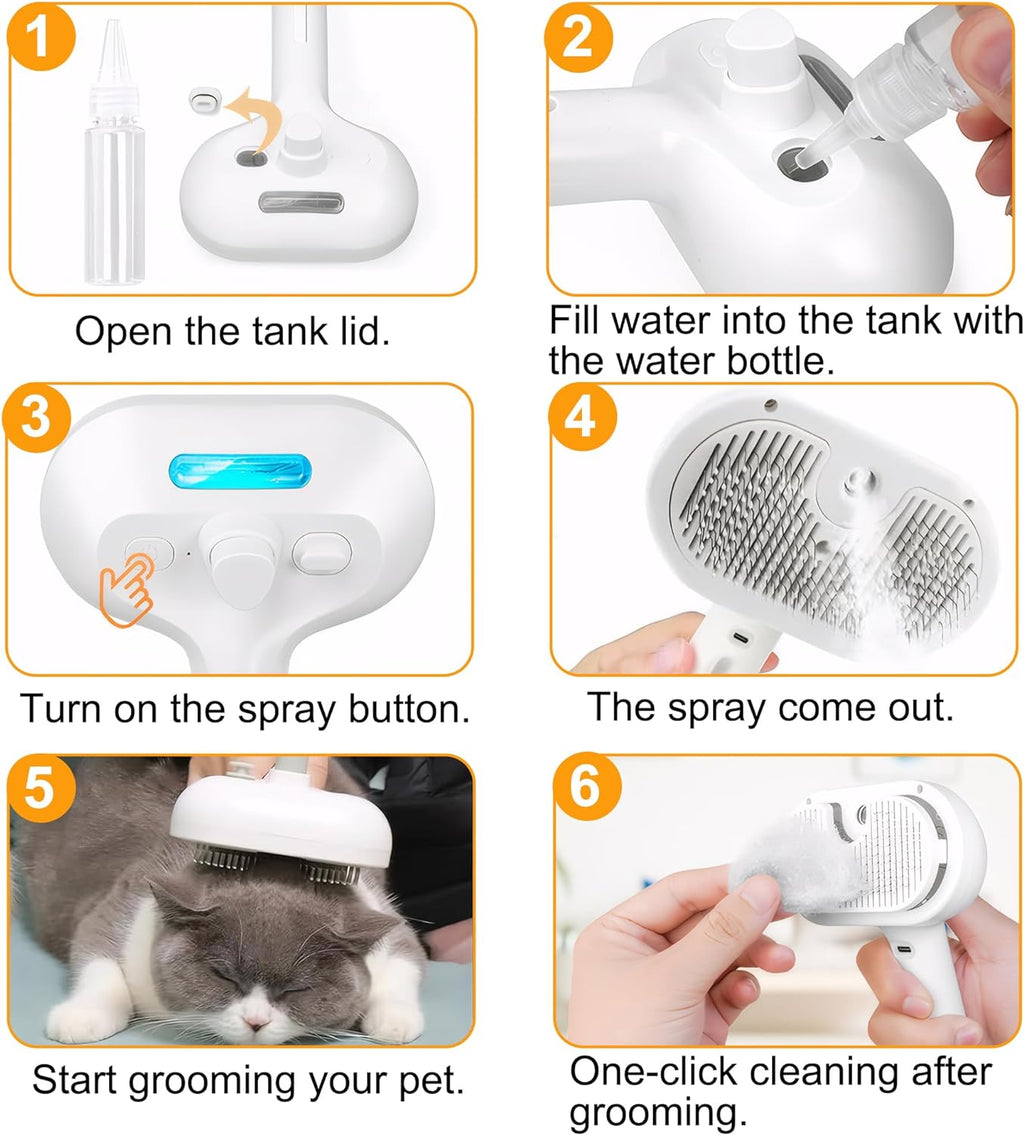 1

Open the tank lid.

2

Fill water into the tank with the water bottle.

3

Turn on the spray button.

4

The spray come out.

5

Start grooming your pet.

6

One-click cleaning after grooming.